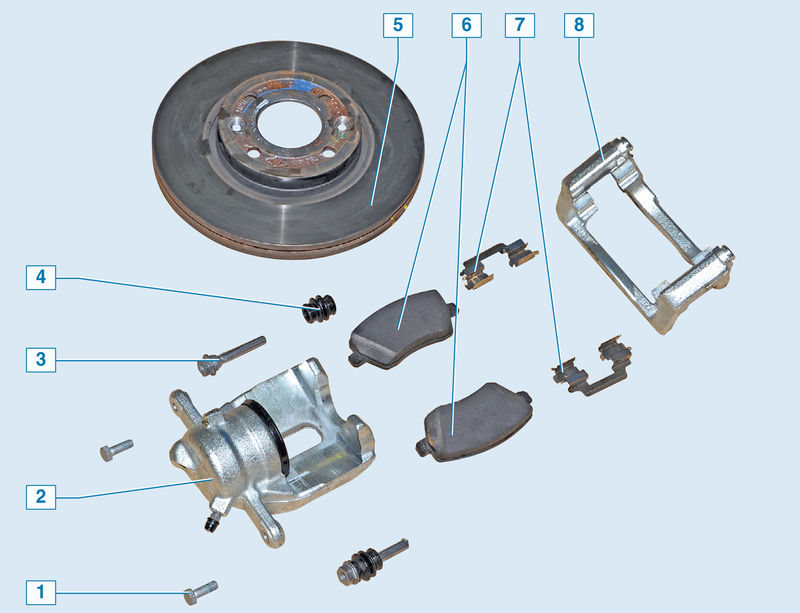 5
6
7
8
4
3
2
1